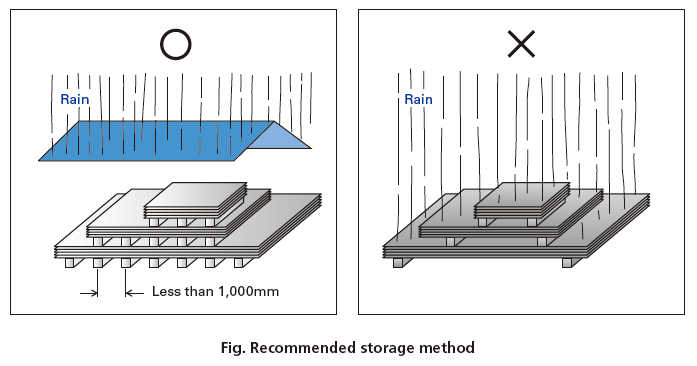 ○

Rain

Less than 1,000mm

×

Rain

Fig. Recommended storage method